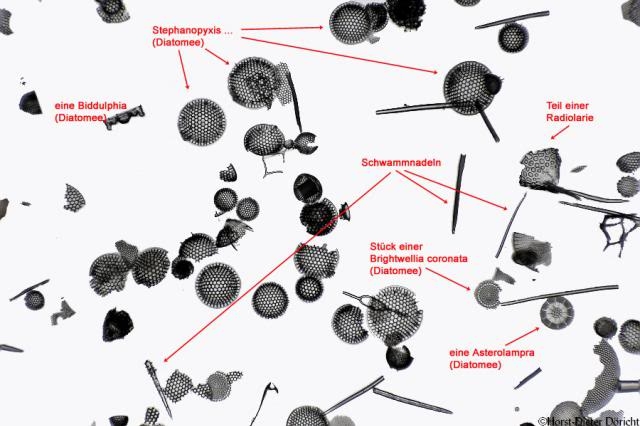 Stephanopyxis ...
(Diatomee)

eine Biddulphia
(Diatomee)

Teil einer
Radiolarie

Schwammnadeln

Stück einer
Brightwellia coronata
(Diatomee)

eine Asterolampra
(Diatomee)

©Horst-Dieter Döricht