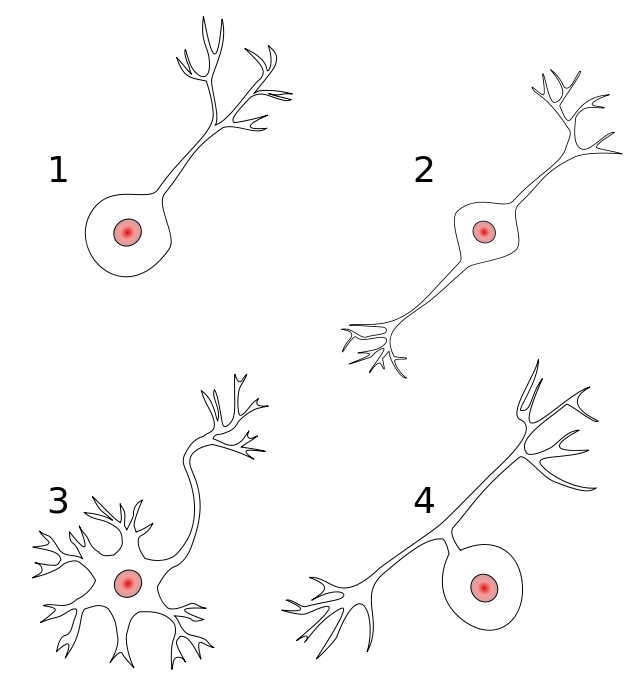 1

2

3

4