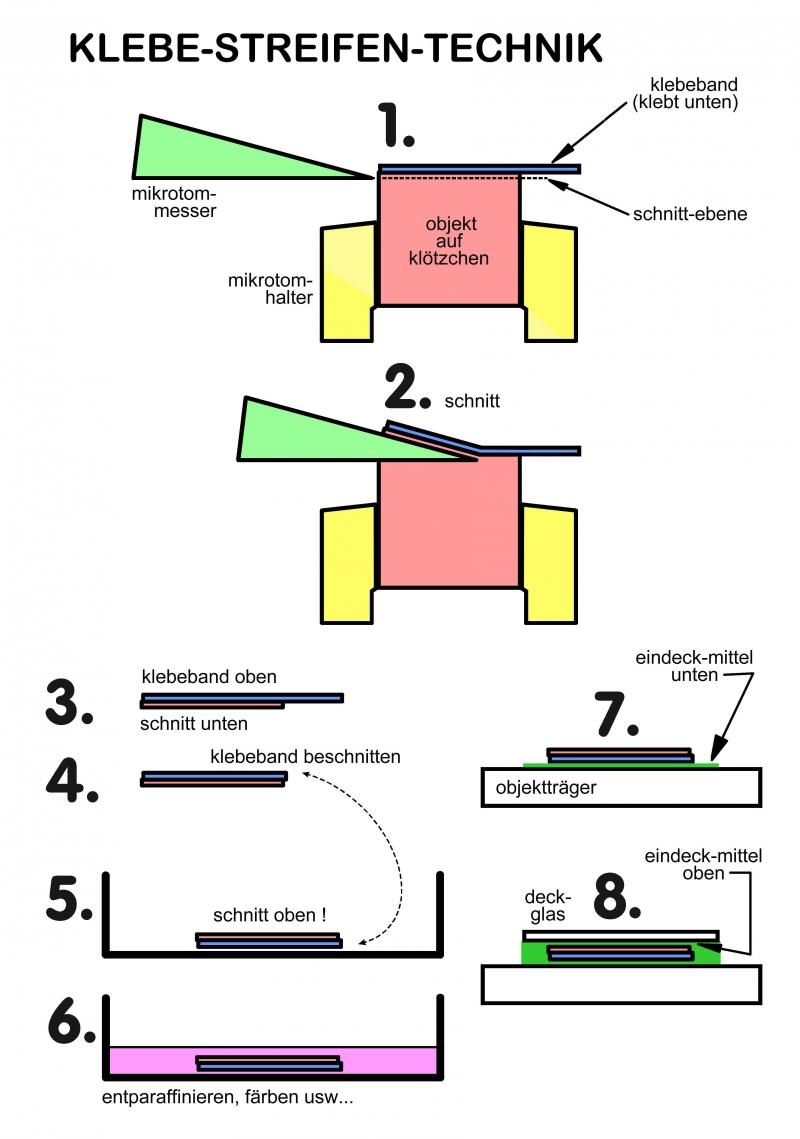 KLEBE-STREIFEN-TECHNIK

1.

klebeband (klebt unten)

mikrotom-messer

schnitt-ebene

objekt auf klötzchen

mikrotom-halter

2. schnitt

3. klebeband oben

schnitt unten

4. klebeband beschnitten

5. schnitt oben !

6. entparaffinieren, färben usw...

7. eindeck-mittel unten

objektträger

8. eindeck-mittel oben

deck-glas