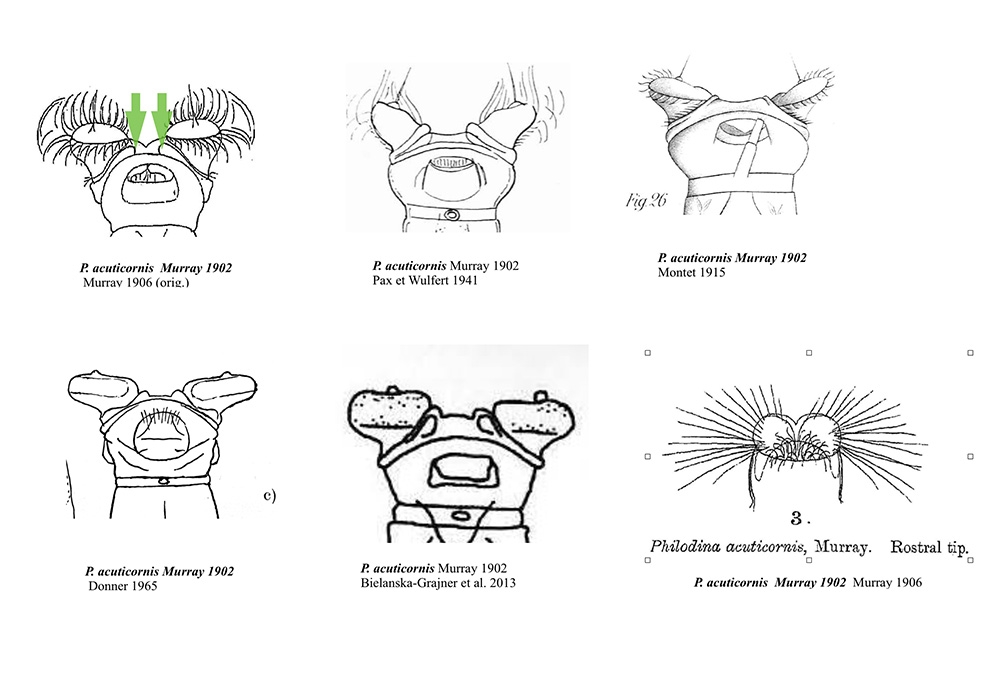 P. acuticornis Murray 1902
Murray 1906 (orig.)

P. acuticornis Murray 1902
Pax et Wulfert 1941

Fig 26

P. acuticornis Murray 1902
Montet 1915

c)

P. acuticornis Murray 1902
Donner 1965

P. acuticornis Murray 1902
Bielanska-Grajner et al. 2013

3.

Philodina acuticornis, Murray. Rostral tip.

P. acuticornis Murray 1902 Murray 1906